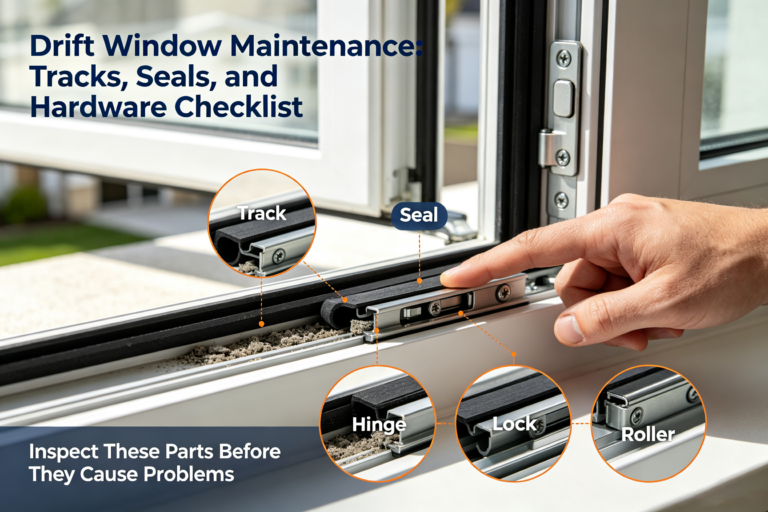 Drift Window Maintenance: Tracks, Seals, and Hardware Checklist

Track

Seal

Hinge

Lock

Roller

Inspect These Parts Before They Cause Problems